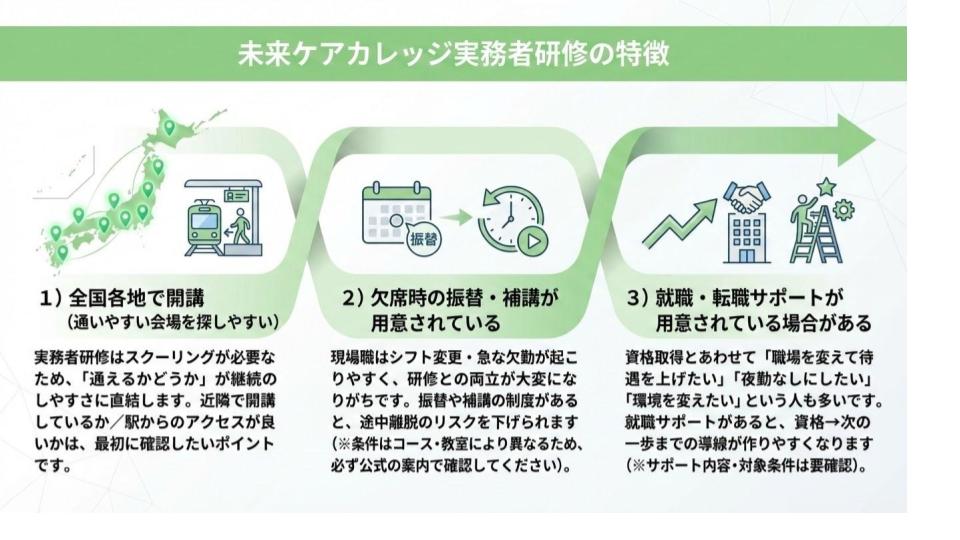 未来ケアカレッジ実務者研修の特徴

振替

1）全国各地で開講
（通いやすい会場を探しやすい）

実務者研修はスクーリングが必要なため、「通えるかどうか」が継続のしやすさに直結します。近隣で開講しているか／駅からのアクセスが良いかは、最初に確認したいポイントです。

2）欠席時の振替・補講が用意されている

現場職はシフト変更・急な欠勤が起こりやすく、研修との両立が大変になりがちです。振替や補講の制度があると、途中離脱のリスクを下げられます（※条件はコース・教室により異なるため、必ず公式の案内で確認してください）。

3）就職・転職サポートが用意されている場合がある

資格取得とあわせて「職場を変えて待遇を上げたい」「夜勤なしにしたい」「環境を変えたい」という人も多いです。就職サポートがあると、資格→次の一歩までの導線が作りやすくなります（※サポート内容・対象条件は要確認）。